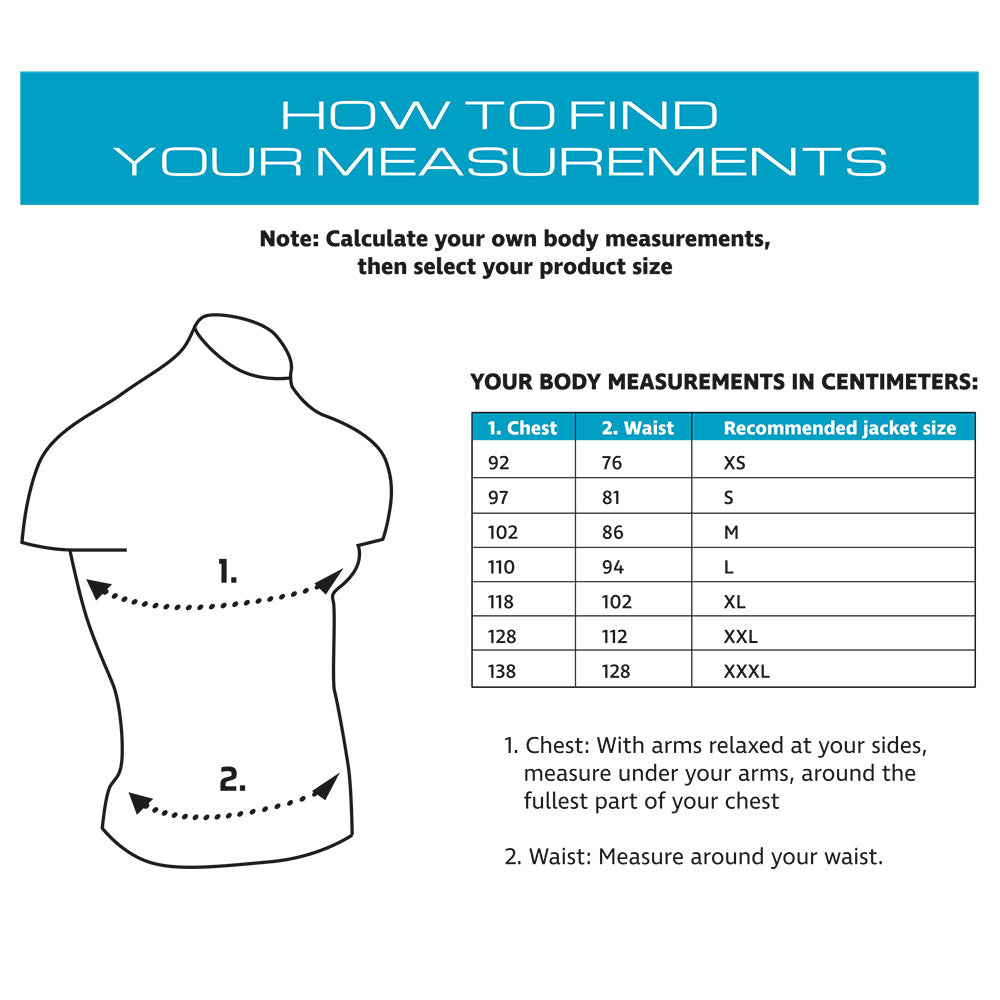 HOW TO FIND
YOUR MEASUREMENTS

Note: Calculate your own body measurements, then select your product size

1.

2.

YOUR BODY MEASUREMENTS IN CENTIMETERS:

| 1. Chest | 2. Waist | Recommended jacket size |
|---|---|---|
| 92 | 76 | XS |
| 97 | 81 | S |
| 102 | 86 | M |
| 110 | 94 | L |
| 118 | 102 | XL |
| 128 | 112 | XXL |
| 138 | 128 | XXXL |

1. Chest: With arms relaxed at your sides, measure under your arms, around the fullest part of your chest

2. Waist: Measure around your waist.